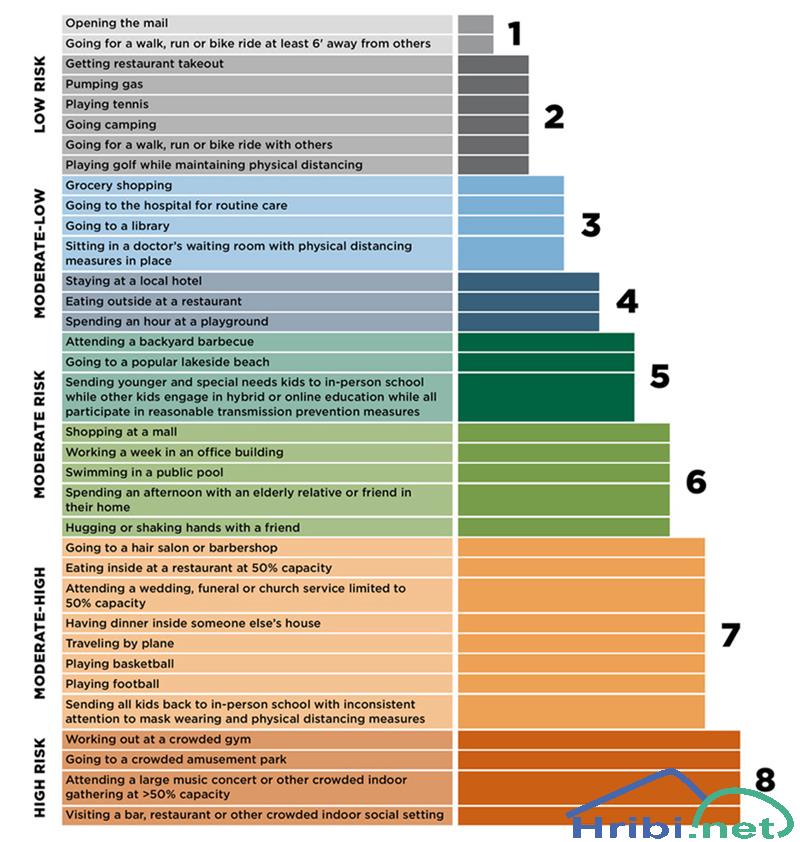 LOW RISK

Opening the mail
Going for a walk, run or bike ride at least 6' away from others
1

Getting restaurant takeout
Pumping gas
Playing tennis
Going camping
Going for a walk, run or bike ride with others
Playing golf while maintaining physical distancing
2

MODERATE-LOW

Grocery shopping
Going to the hospital for routine care
Going to a library
Sitting in a doctor's waiting room with physical distancing measures in place
3

Staying at a local hotel
Eating outside at a restaurant
Spending an hour at a playground
4

MODERATE RISK

Attending a backyard barbecue
Going to a popular lakeside beach
Sending younger and special needs kids to in-person school while other kids engage in hybrid or online education while all participate in reasonable transmission prevention measures
5

Shopping at a mall
Working a week in an office building
Swimming in a public pool
Spending an afternoon with an elderly relative or friend in their home
Hugging or shaking hands with a friend
6

MODERATE-HIGH

Going to a hair salon or barbershop
Eating inside at a restaurant at 50% capacity
Attending a wedding, funeral or church service limited to 50% capacity
Having dinner inside someone else's house
Traveling by plane
Playing basketball
Playing football
Sending all kids back to in-person school with inconsistent attention to mask wearing and physical distancing measures
7

HIGH RISK

Working out at a crowded gym
Going to a crowded amusement park
Attending a large music concert or other crowded indoor gathering at >50% capacity
Visiting a bar, restaurant or other crowded indoor social setting
8

Hribi.net